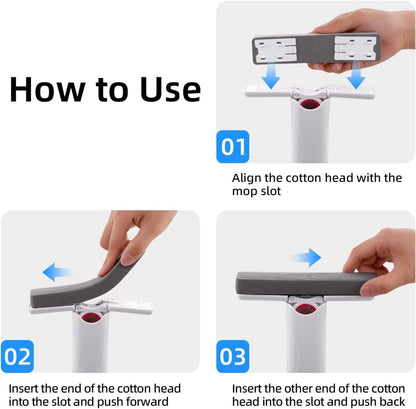 How to Use

01

Align the cotton head with the mop slot

02

Insert the end of the cotton head into the slot and push forward

03

Insert the other end of the cotton head into the slot and push back