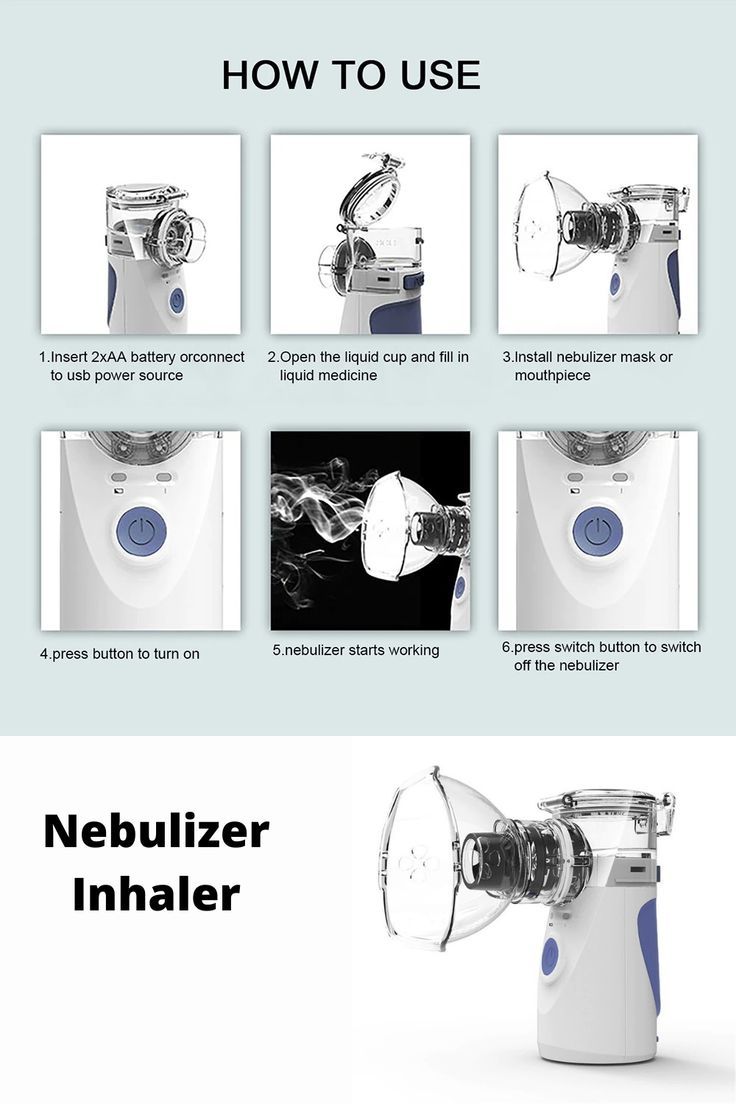 HOW TO USE

1.Insert 2xAA battery orconnect to usb power source

2.Open the liquid cup and fill in liquid medicine

3.Install nebulizer mask or mouthpiece

4.press button to turn on

5.nebulizer starts working

6.press switch button to switch off the nebulizer

Nebulizer Inhaler