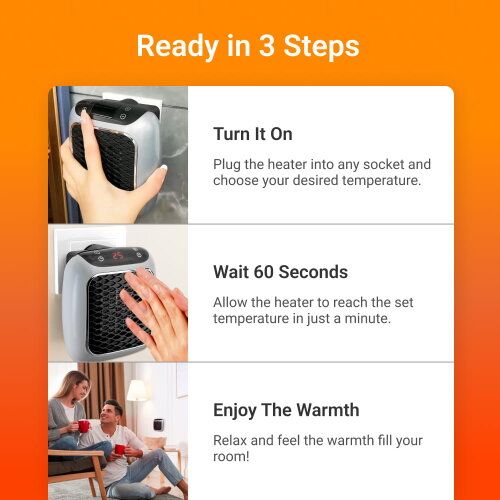 Ready in 3 Steps

25

Turn It On

Plug the heater into any socket and choose your desired temperature.

Wait 60 Seconds

Allow the heater to reach the set temperature in just a minute.

Enjoy The Warmth

Relax and feel the warmth fill your room!